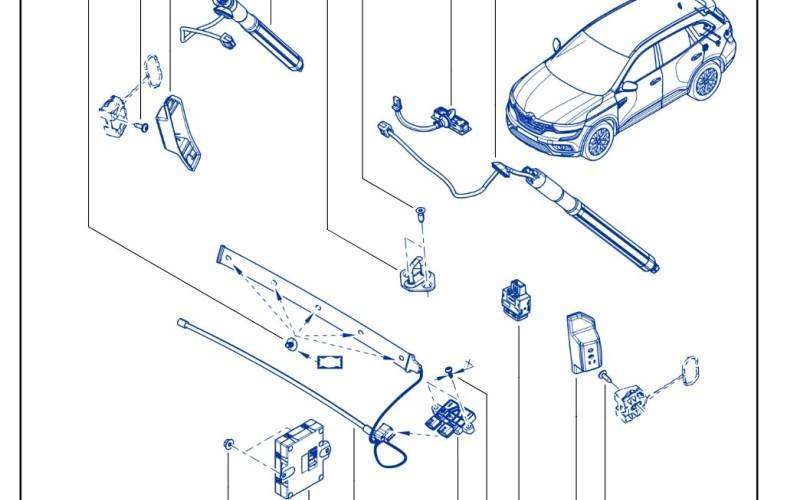 X