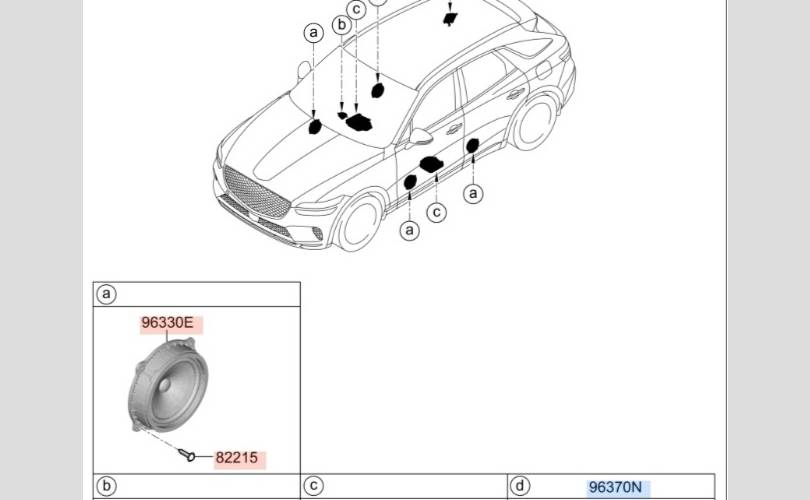 a
b
c
a
c
a

a
96330E
82215

b
c
d
96370N