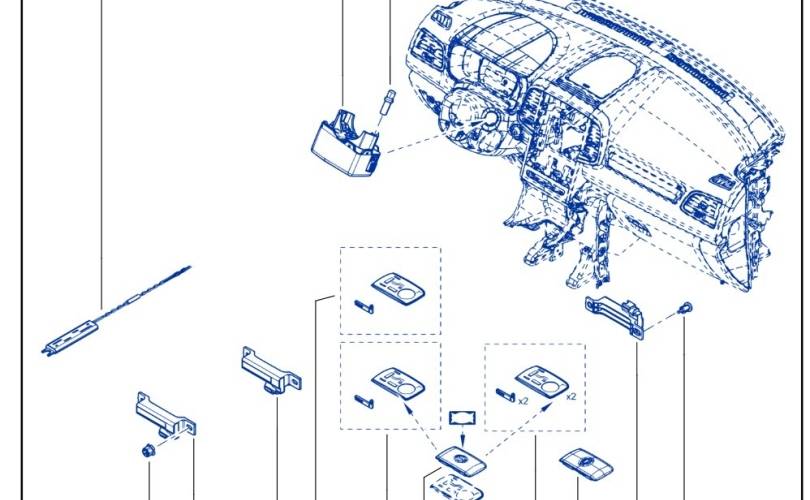 x2
x2