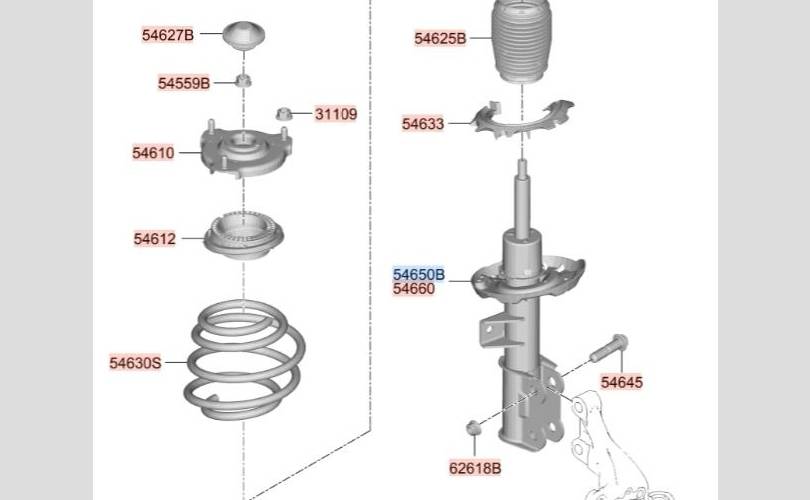 54627B
54559B
31109
54610
54612
54630S
54625B
54633
54650B
54660
54645
62618B