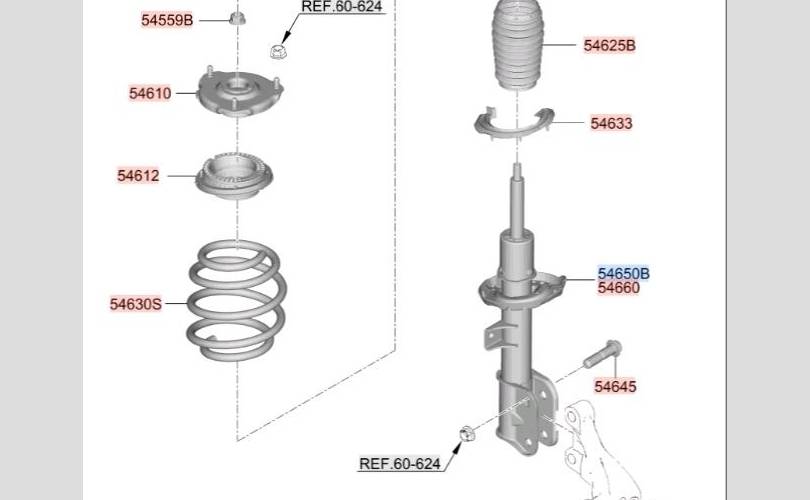 54559B
REF.60-624
54610
54612
54630S
54625B
54633
54650B
54660
54645
REF.60-624