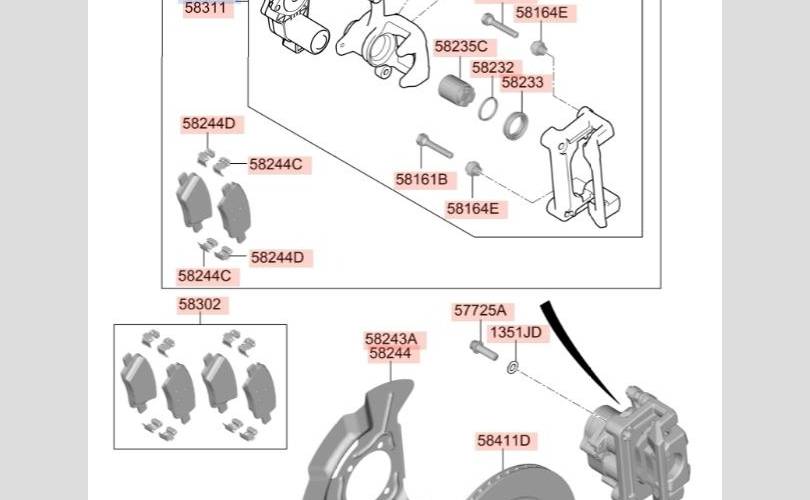 58311
58164E
58235C
58232
58233
58244D
58244C
58161B
58164E
58244D
58244C
58302
57725A
1351JD
58243A
58244
58411D