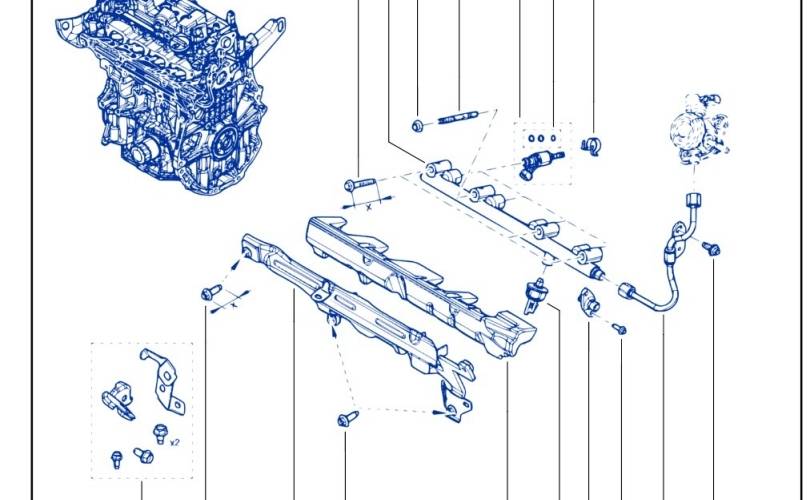 x
x
x2