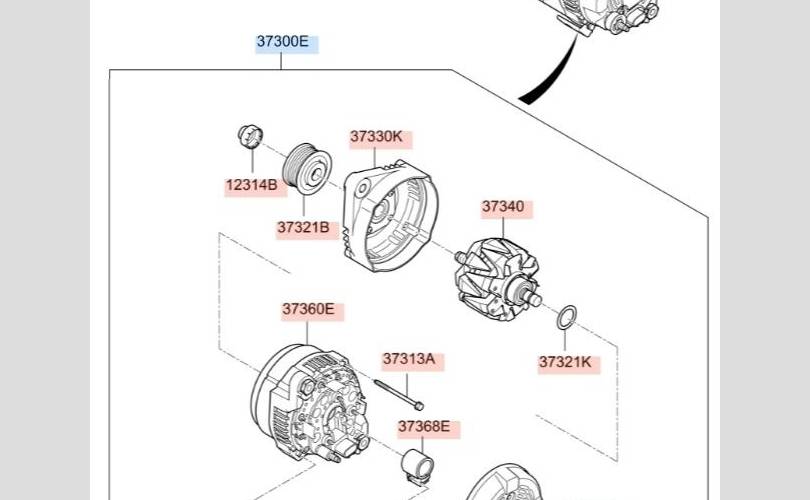 37300E

37330K

12314B

37321B

37340

37360E

37313A

37321K

37368E