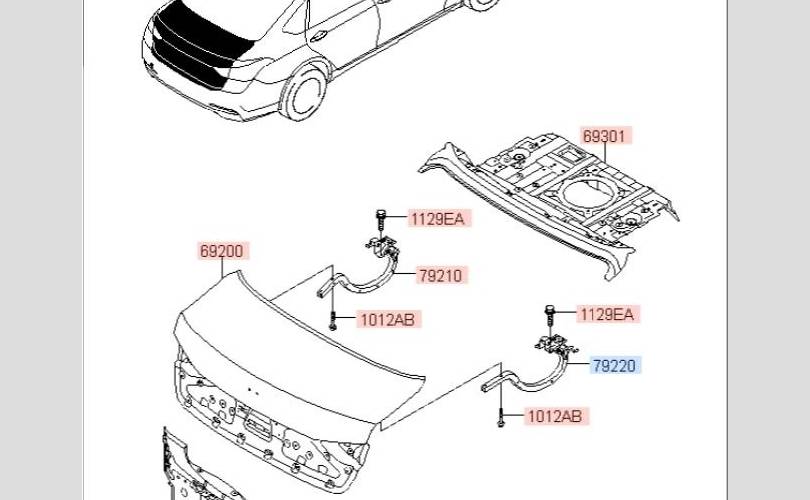 69301

1129EA

69200

79210

1012AB

1129EA

79220

1012AB