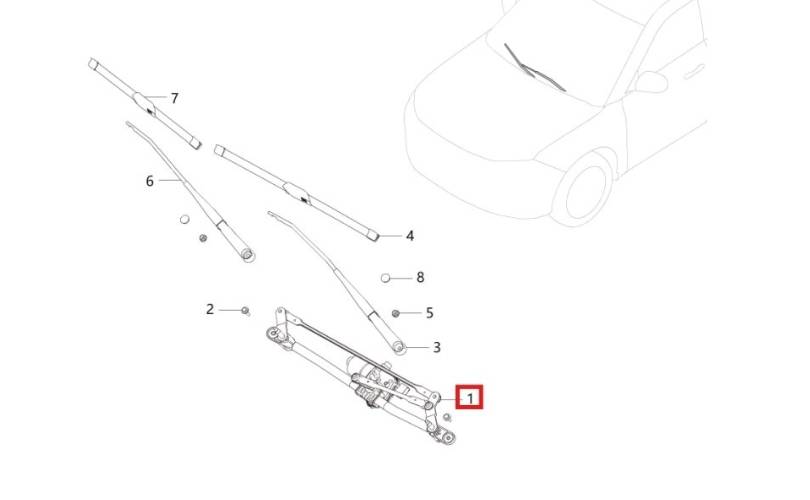 7
6
4
8
2
5
3
1