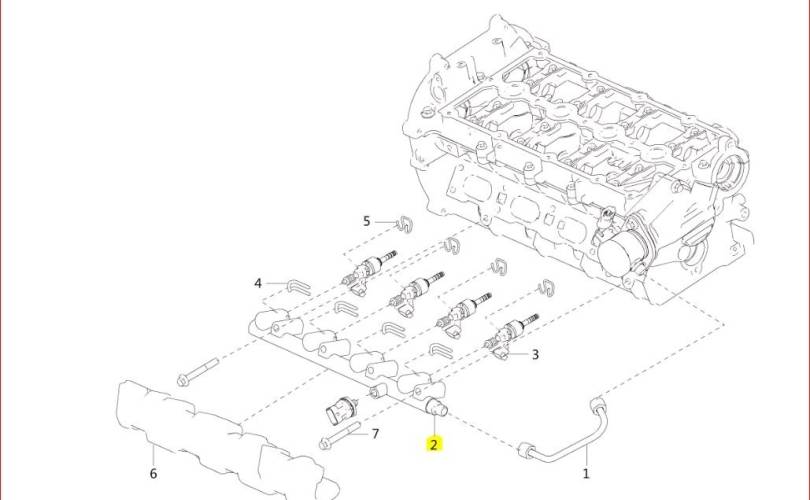 5
4
3
7
2
6
1