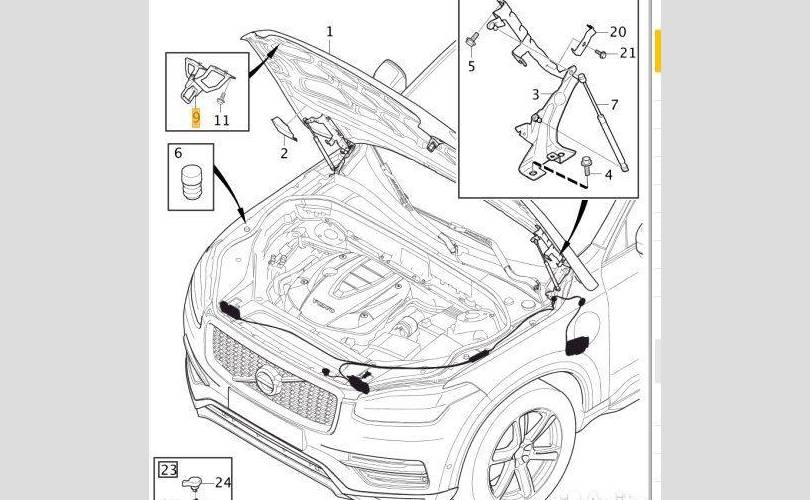 1
9
11
2
6
5
20
21
3
7
4
23
24