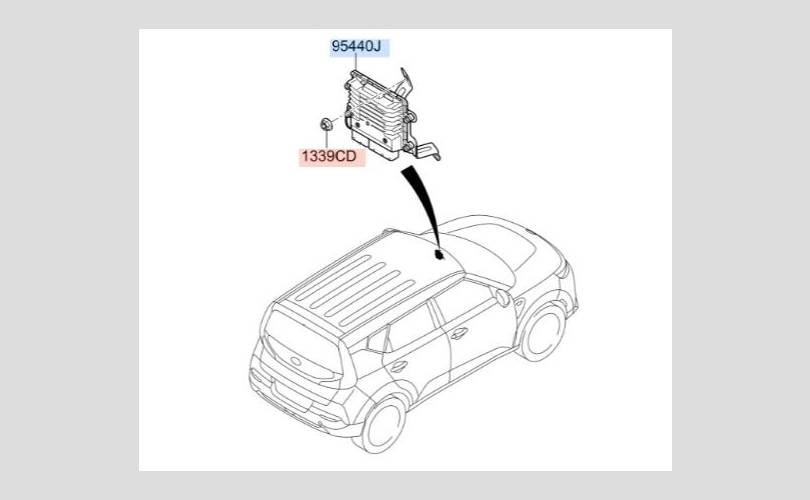 95440J

1339CD