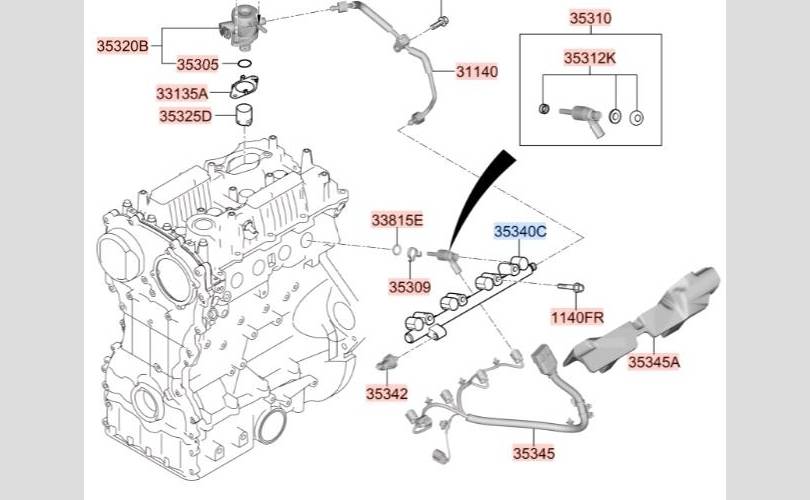 35320B
35305
33135A
35325D
31140
35310
35312K
33815E
35340C
35309
1140FR
35345A
35342
35345