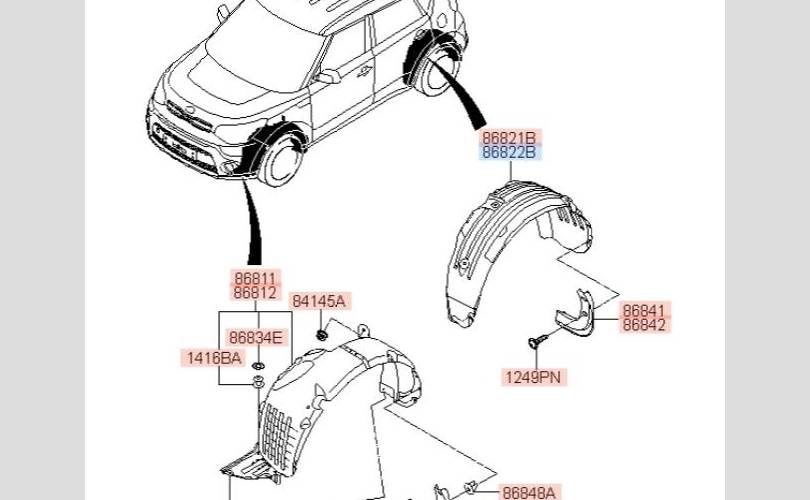 86821B
86822B

86811
86812

84145A

86834E

1416BA

86841
86842

1249PN

86848A