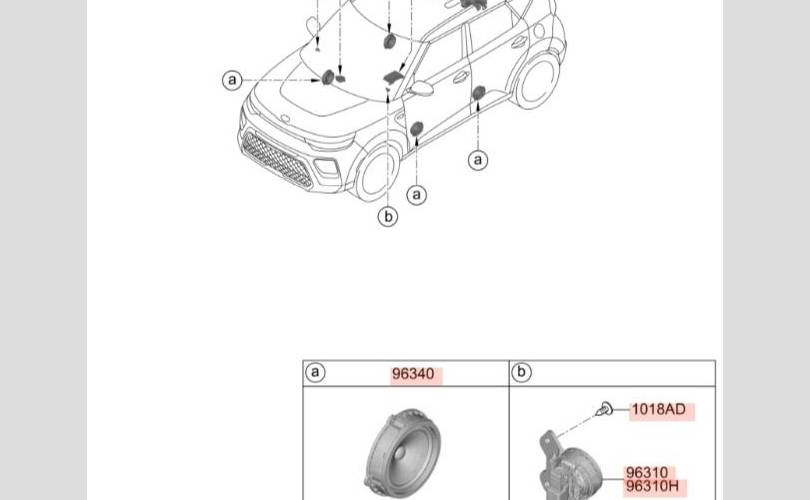 a
a
a
b

a 96340
b
1018AD
96310
96310H