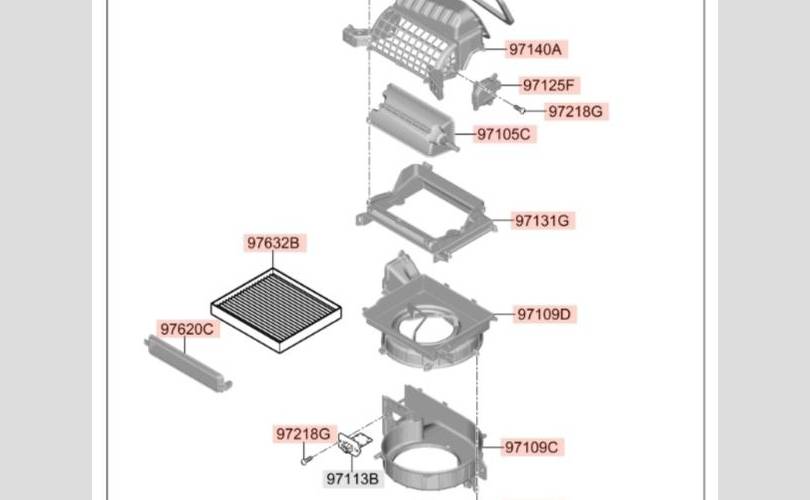 97140A
97125F
97218G
97105C
97131G
97632B
97109D
97620C
97218G
97109C
97113B