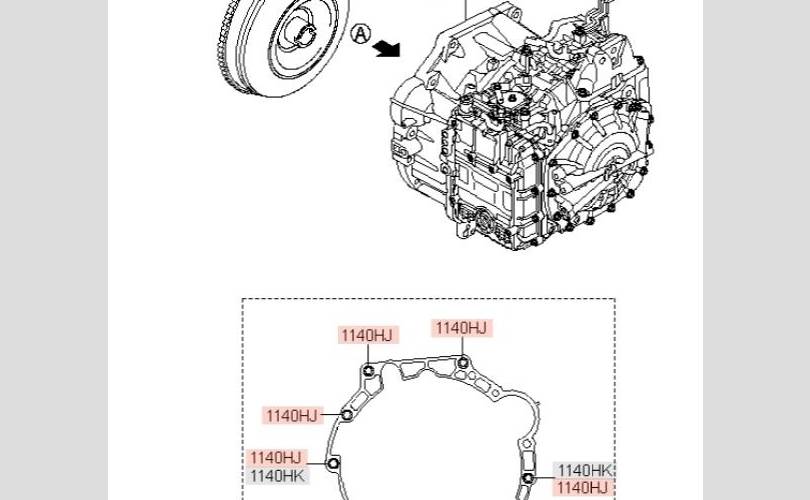 A

1140HJ
1140HJ
1140HJ
1140HJ
1140HK
1140HK
1140HJ