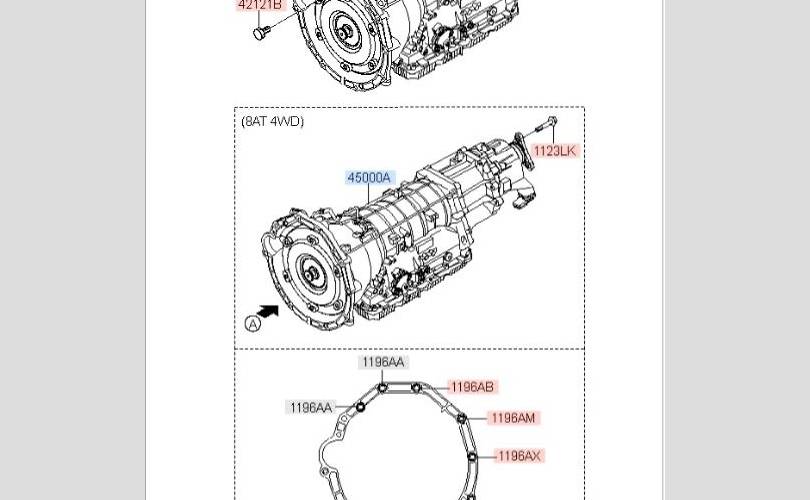 42121B

(8AT 4WD)

1123LK

45000A

A

1196AA

1196AB

1196AA

1196AM

1196AX