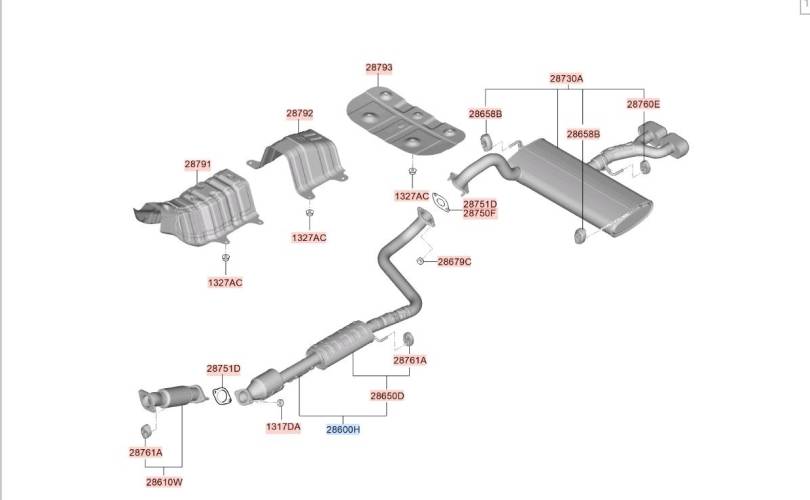 28793
28730A
28792
28658B
28760E
28658B
28791
1327AC
28751D
28750F
1327AC
28679C
1327AC
28761A
28751D
28650D
1317DA
28600H
28761A
28610W