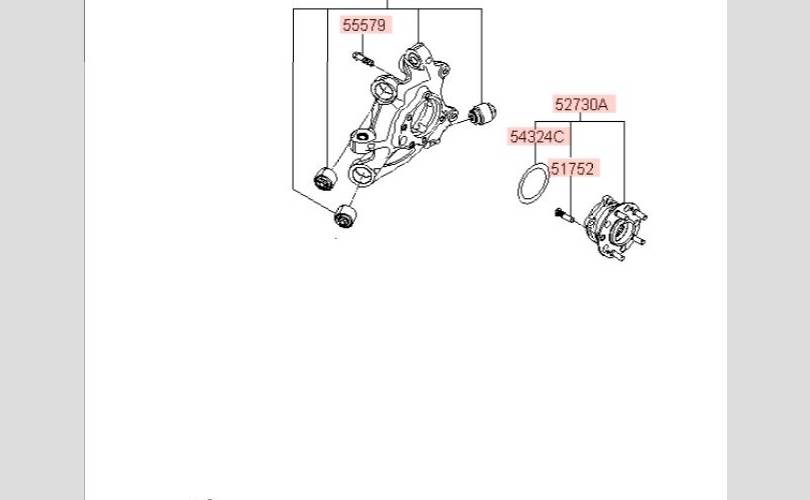 55579

52730A

54324C

51752