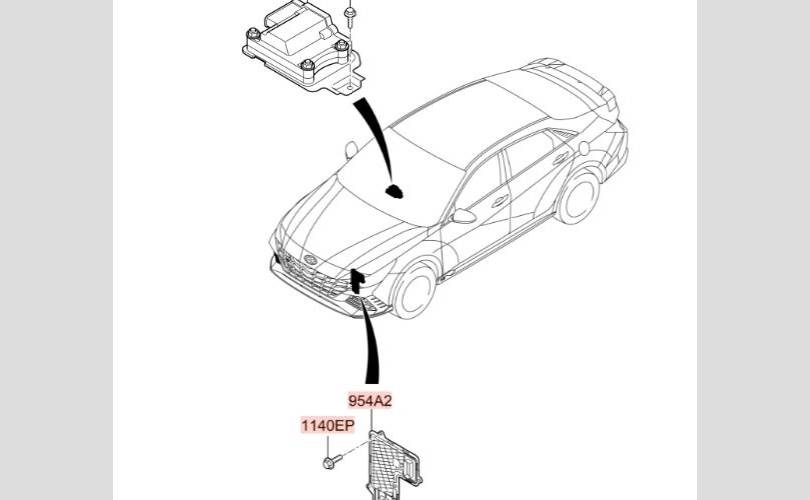 954A2

1140EP