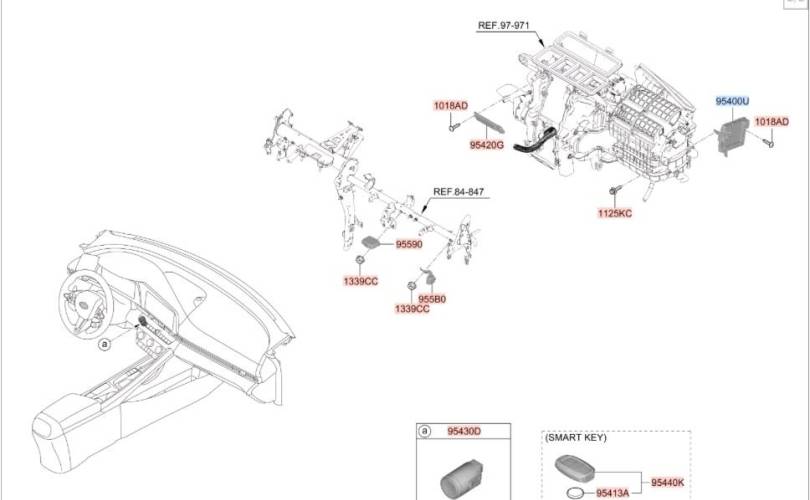 REF.97-971

1018AD

95420G

95400U

1018AD

1125KC

REF.84-847

95590

1339CC

955B0

1339CC

a

a 95430D

(SMART KEY)

95440K

95413A