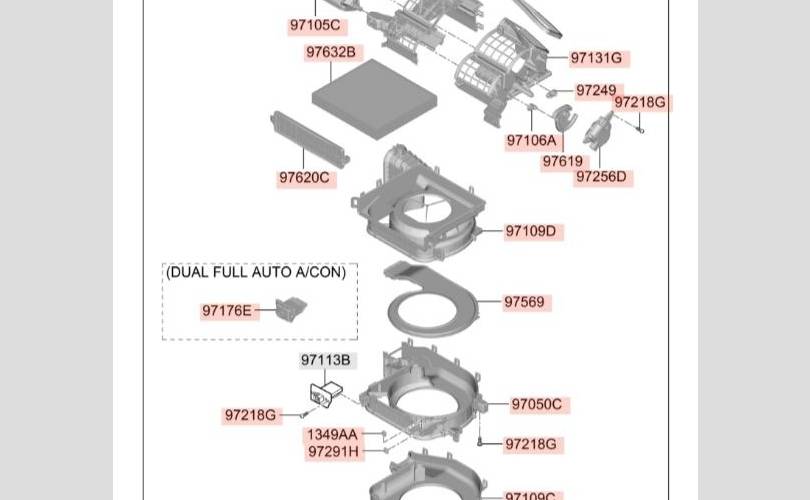 97105C
97632B
97131G
97249
97218G
97106A
97619
97256D
97620C
97109D
(DUAL FULL AUTO A/CON)
97176E
97569
97113B
97050C
97218G
1349AA
97291H
97218G
97109C