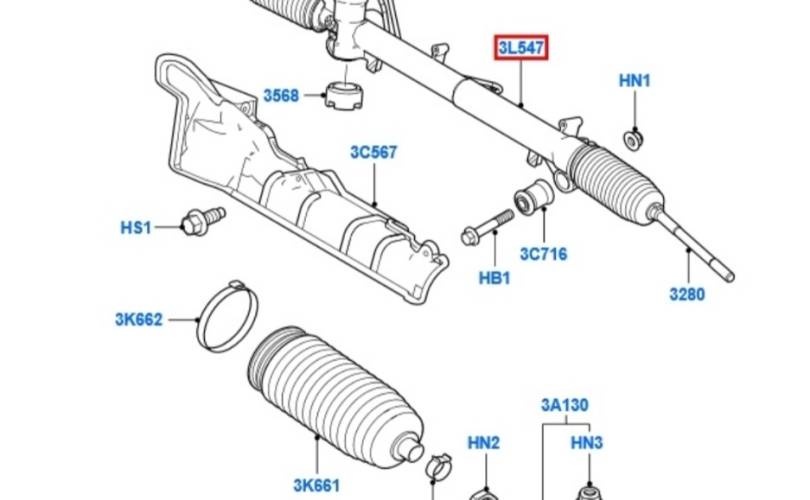 3L547
HN1
3568
3C567
HS1
3C716
HB1
3280
3K662
3A130
HN2
HN3
3K661