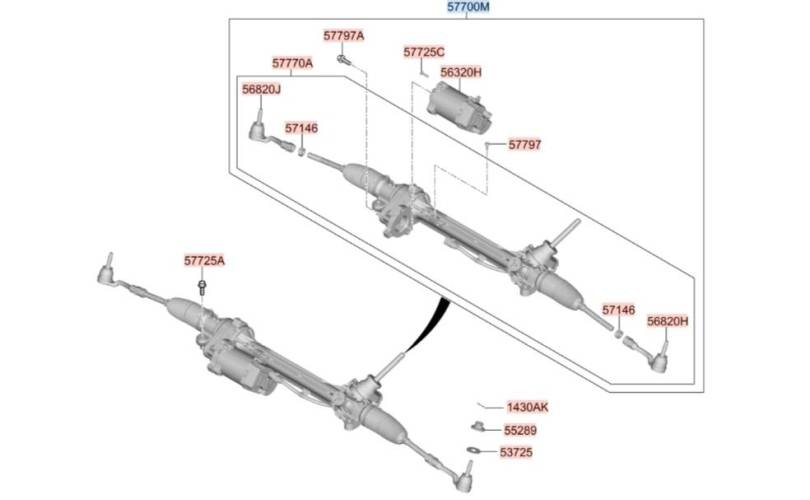 57700M
57797A
57725C
57770A
56320H
56820J
57146
57797
57725A
57146
56820H
1430AK
55289
53725