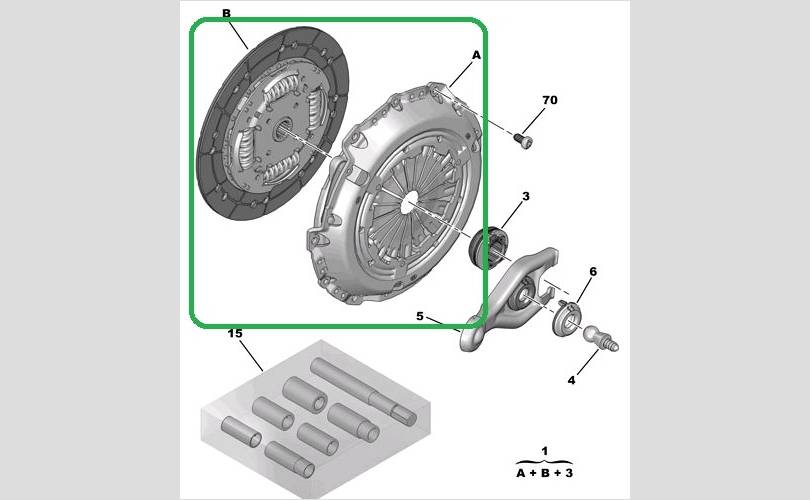 B
A
70
3
6
5
4
15
1
A + B + 3