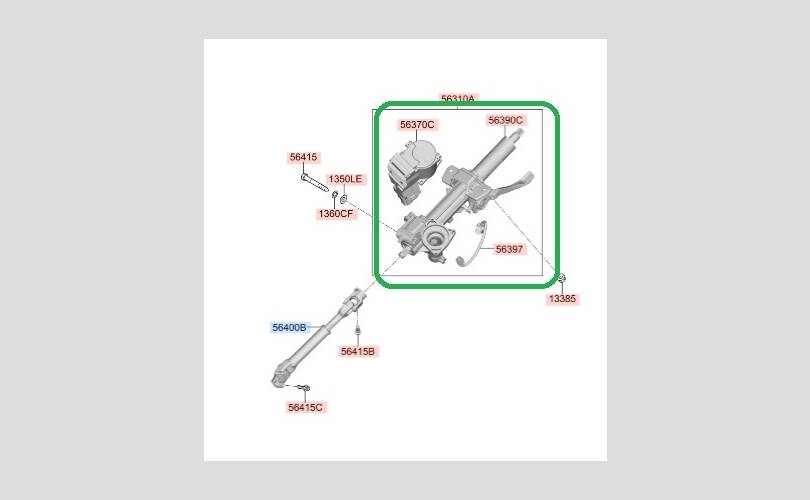 56310A
56370C
56390C
56415
1350LE
1360CF
56397
13385
56400B
56415B
56415C