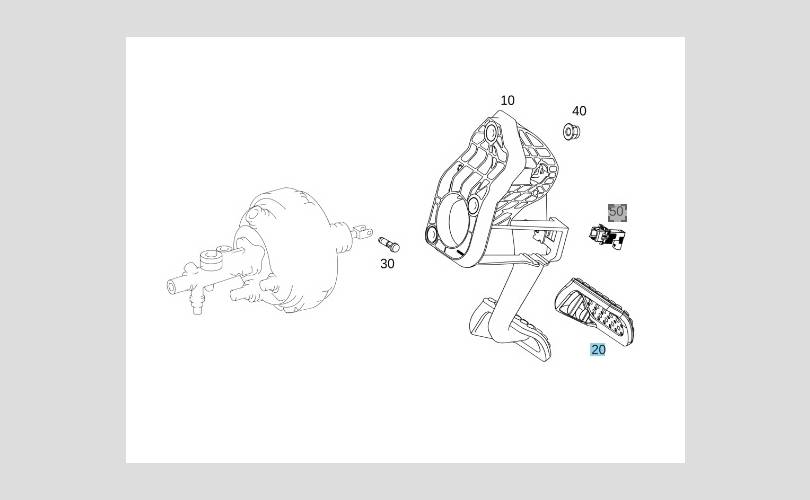 10
40
50
30
20