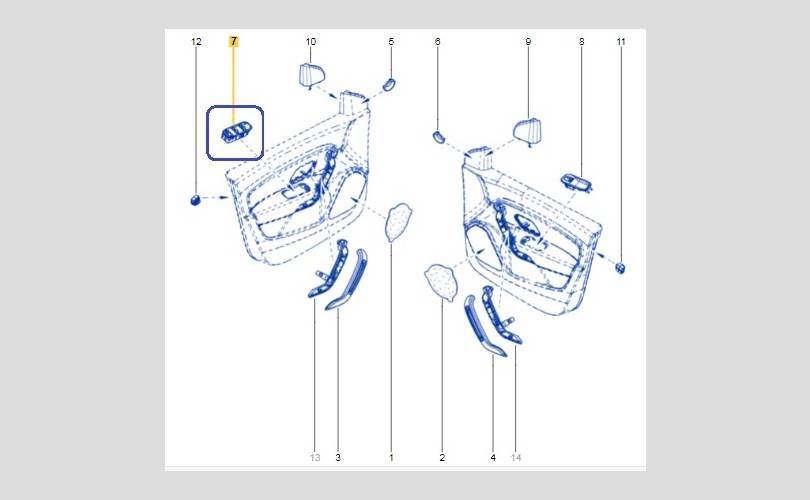 12
7
10
5
6
9
8
11
13
3
1
2
4
14