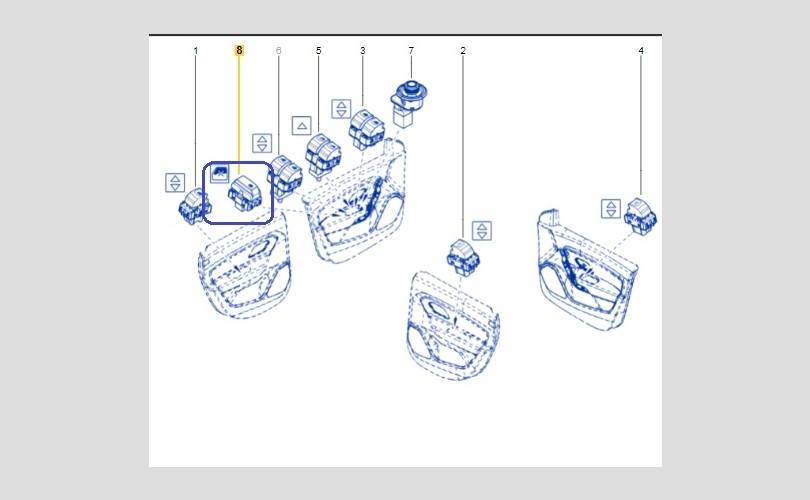 1
8
6
5
3
7
2
4