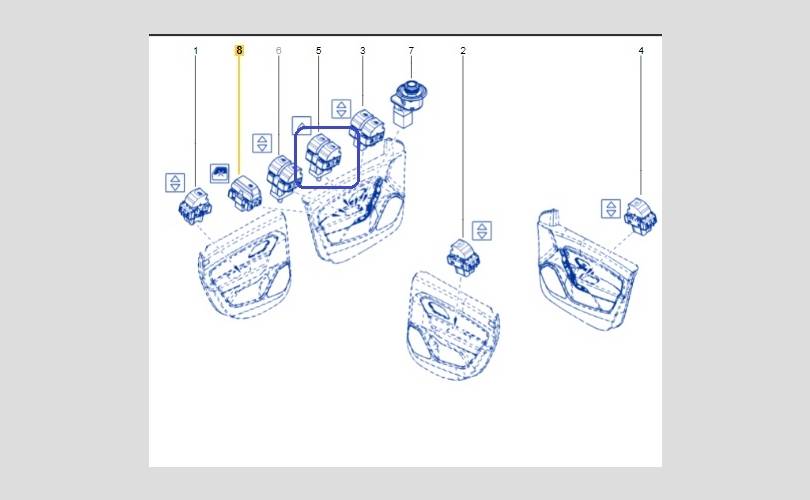 1
8
6
5
3
7
2
4