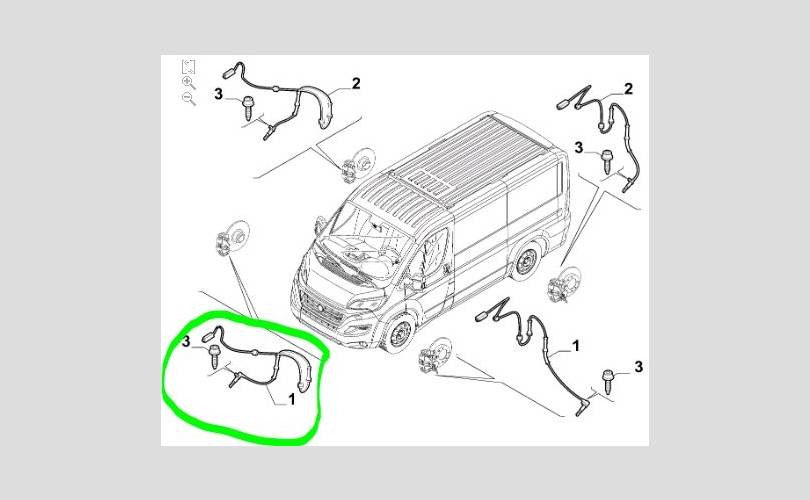 3
2
2
3
3
1
1
3