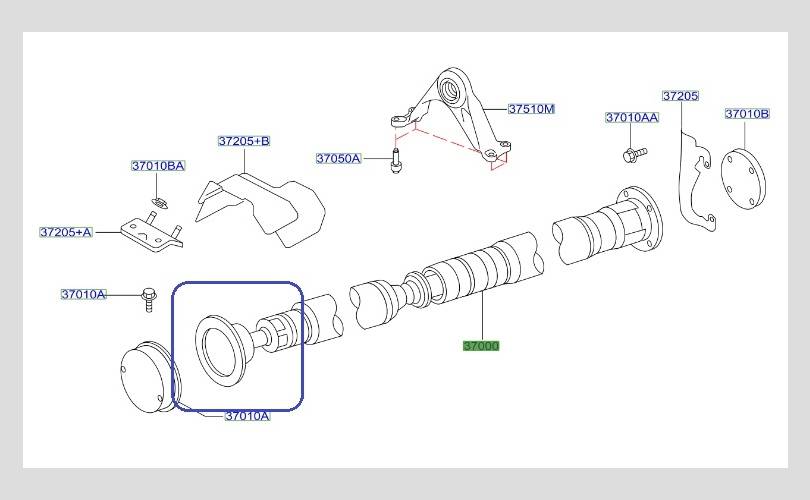 37510M
37205
37010AA
37010B
37205+B
37050A
37010BA
37205+A
37010A
37000
37010A