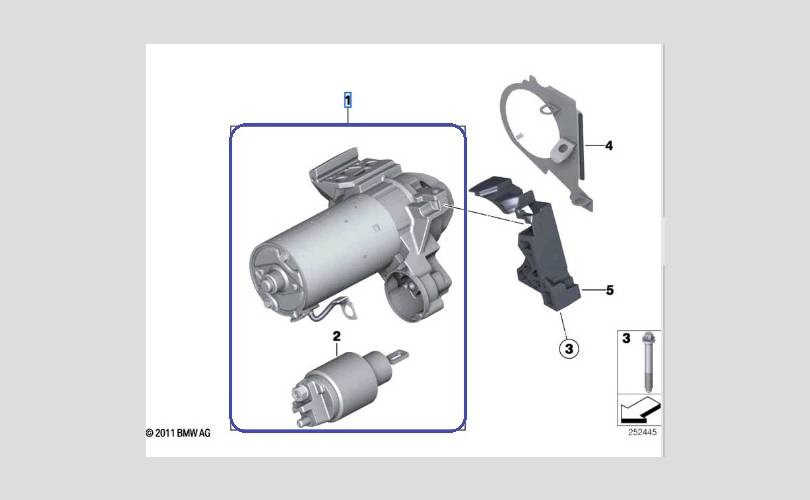 1

4

5

2

3

3

© 2011 BMW AG

252445