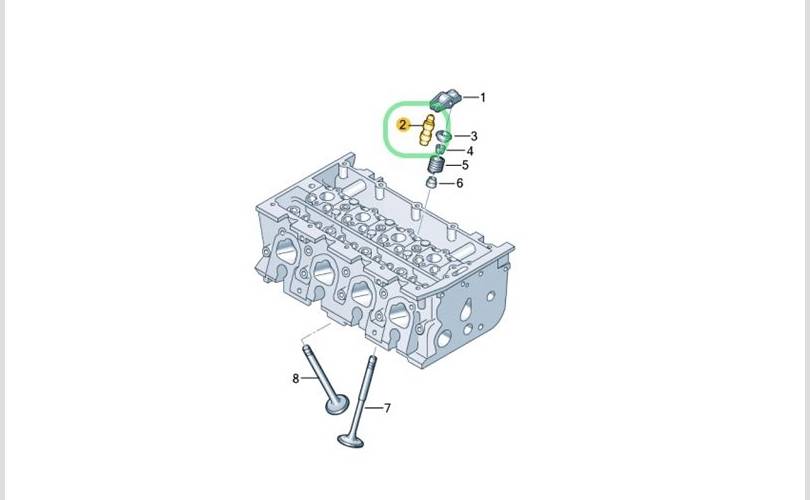 1
2
3
4
5
6
8
7