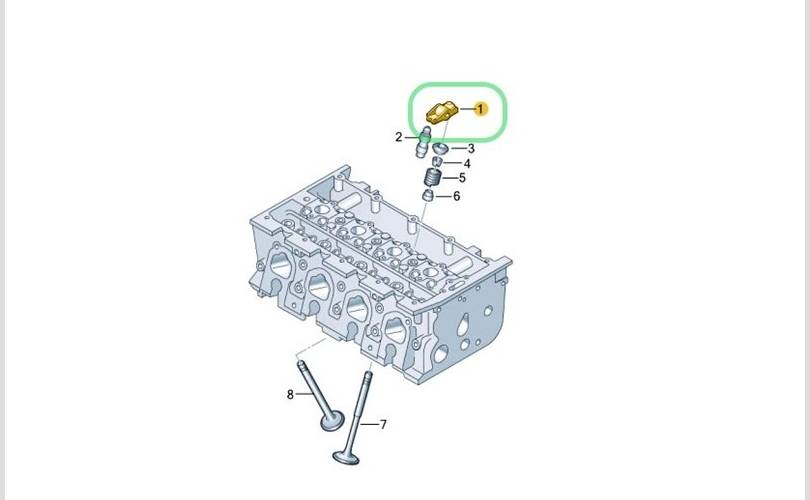 1
2
3
4
5
6
8
7