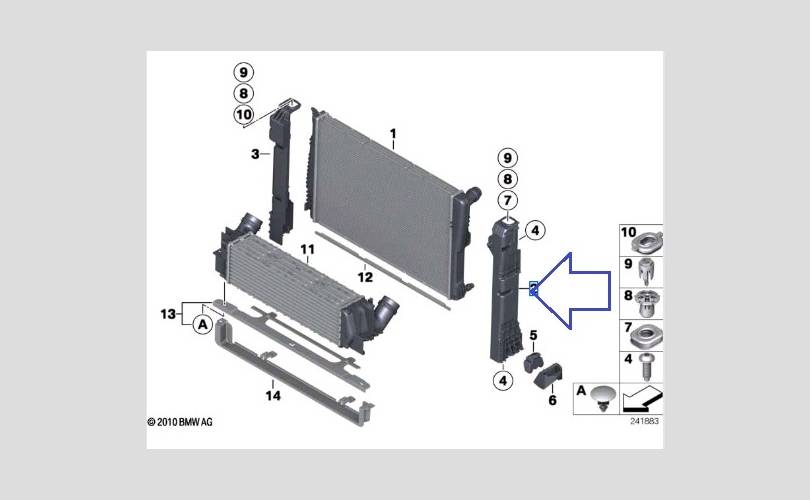 9
8
10
3
1
9
8
7
4
11
12
13
A
14
5
4
6
10
9
8
7
4
A
© 2010 BMW AG
241883