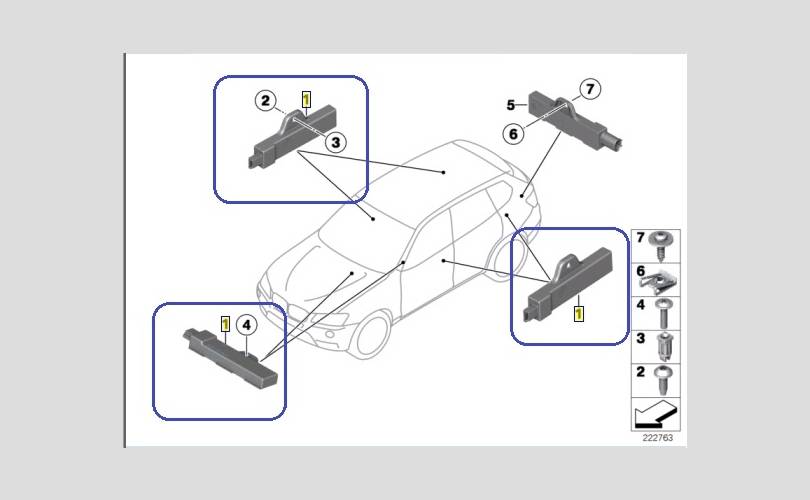 2
1
3
5
7
6
1
4
1
7
6
4
3
2
222763