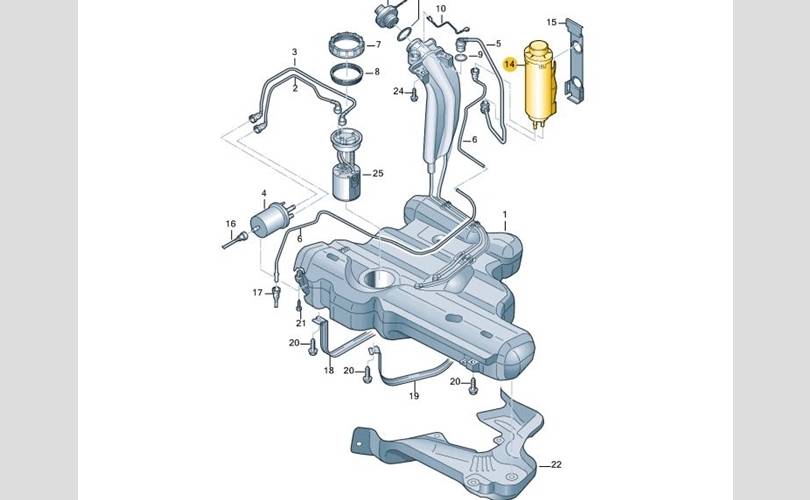 10
15
7
5
3
9
14
8
2
24
6
25
4
1
16
6
17
21
20
18
20
19
20
22