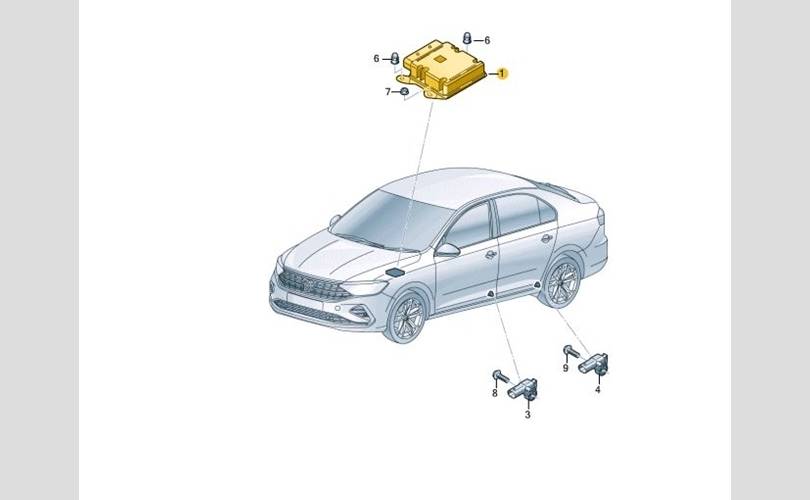 6
6
1
7
9
4
8
3