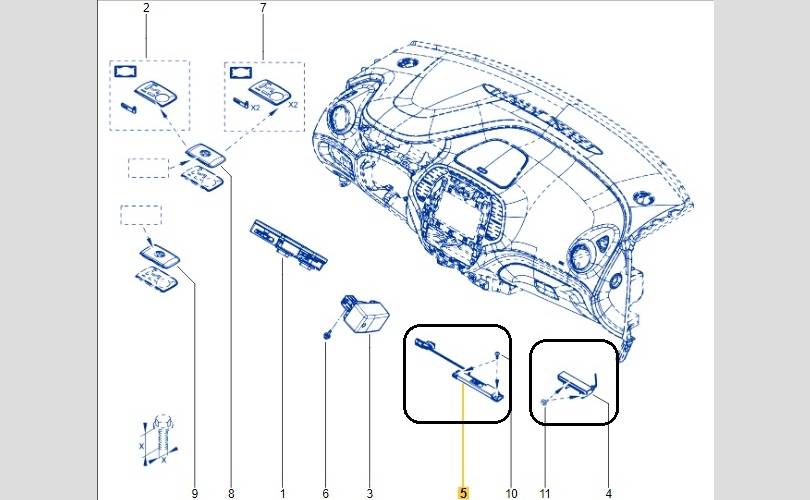 2
7
X2
X2
X
X
9
8
1
6
3
5
10
11
4