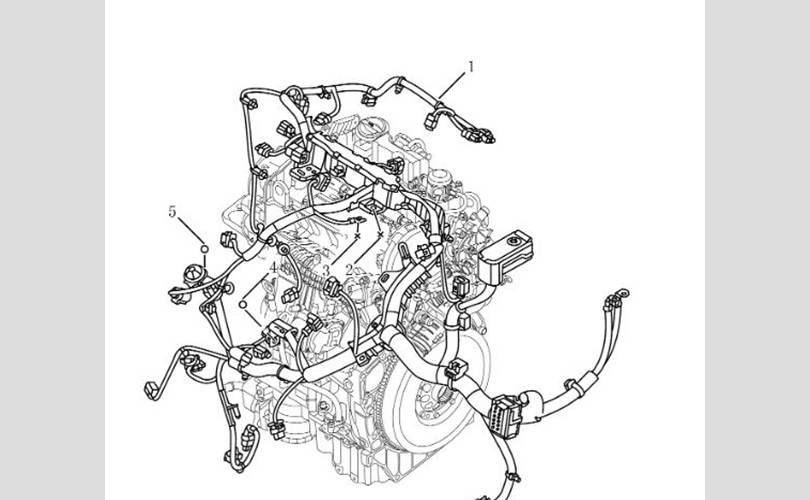 1
5
4
3
2