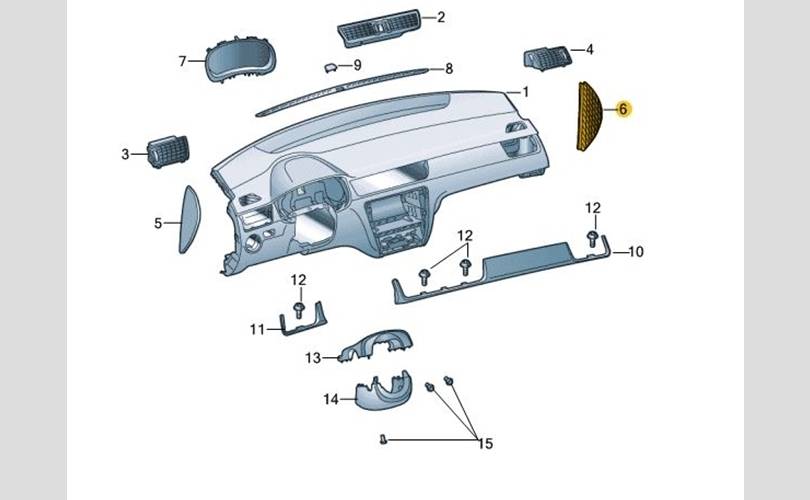 2
7
9
8
4
1
6
3
5
12
12
10
12
11
13
14
15