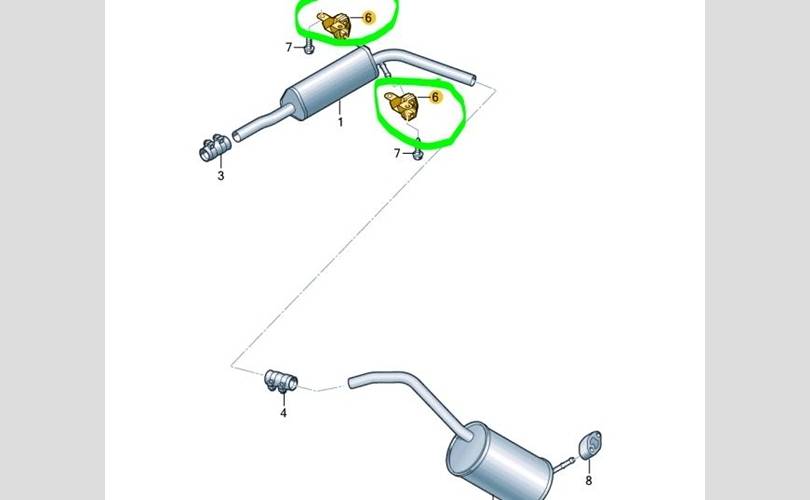 6
7
1
6
3
7
4
8