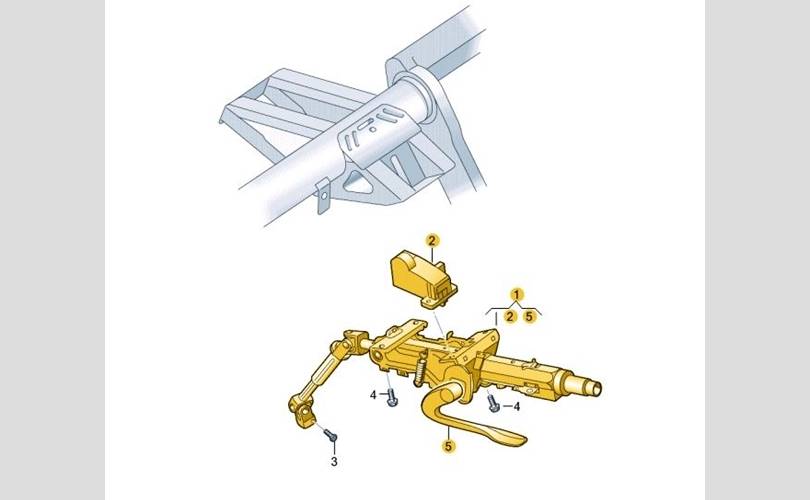 2
1
2 5
4
4
5
3