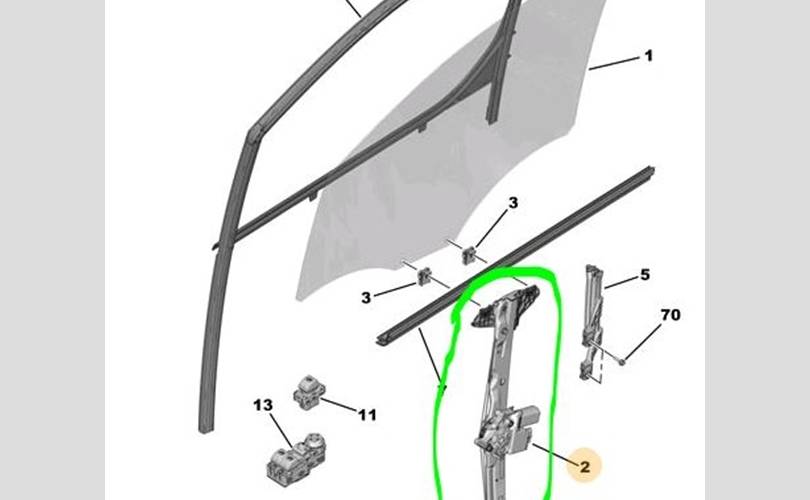 1
3
3
5
70
13
11
2