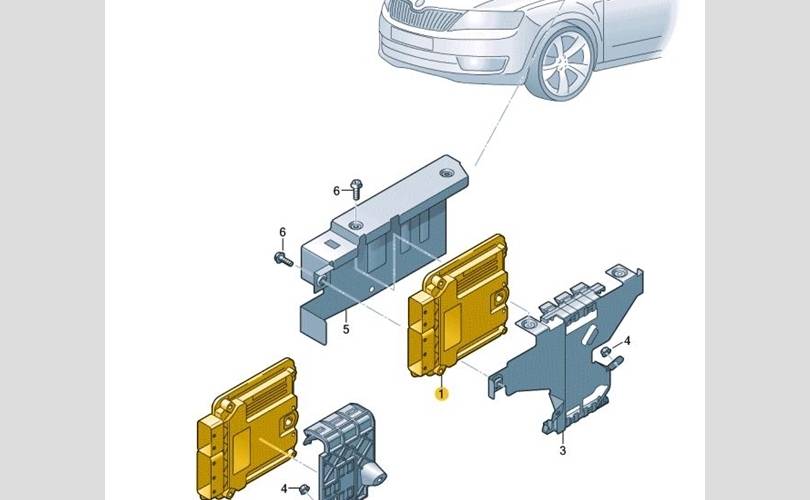 6
6
5
1
4
3
4