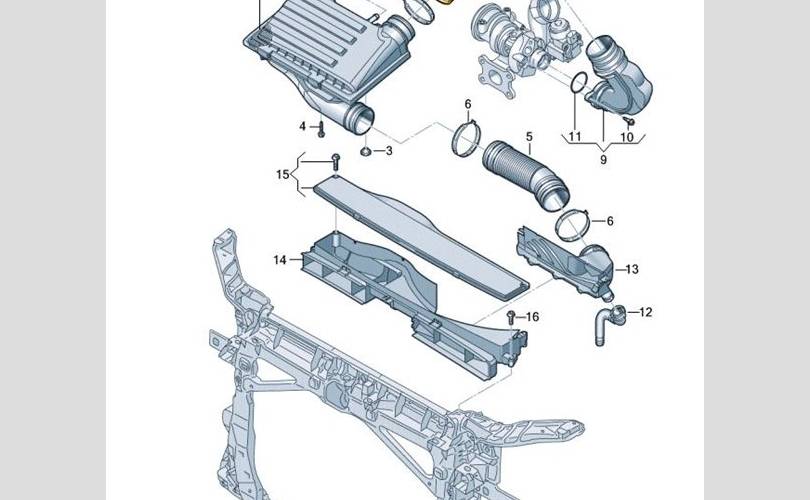 6
4
3
5
11
10
9
15
6
14
13
16
12