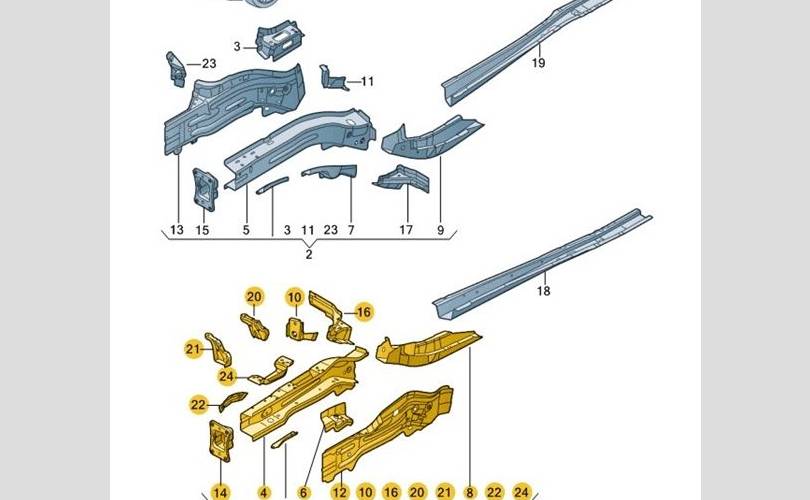 3
23
11
19
13
15
5
3
11
23
7
17
9
2
18
20
10
16
21
24
22
14
4
6
12
10
16
20
21
8
22
24